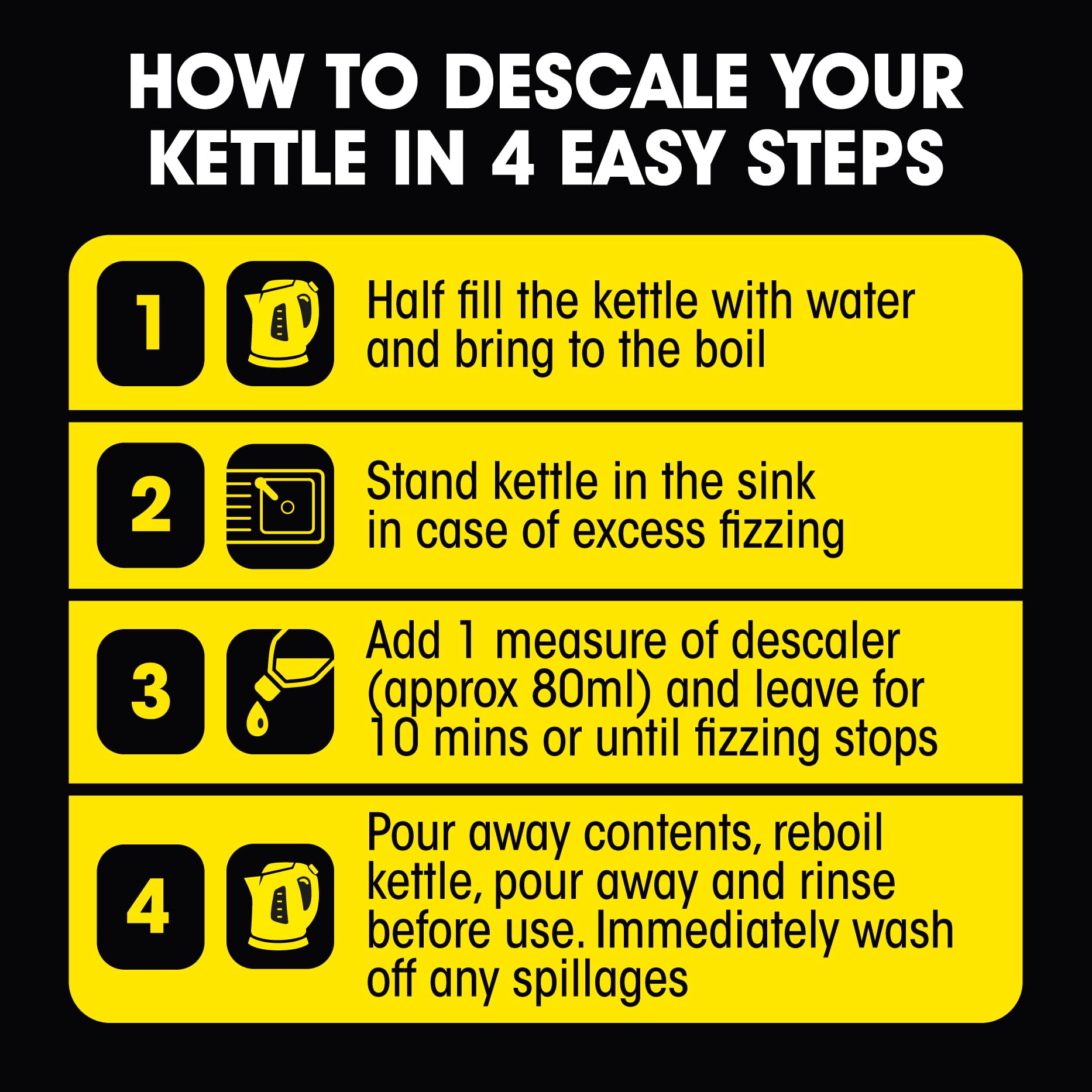 HOW TO DESCALE YOUR KETTLE IN 4 EASY STEPS

1 Half fill the kettle with water and bring to the boil

2 Stand kettle in the sink in case of excess fizzing

3 Add 1 measure of descaler (approx 80ml) and leave for 10 mins or until fizzing stops

4 Pour away contents, reboil kettle, pour away and rinse before use. Immediately wash off any spillages