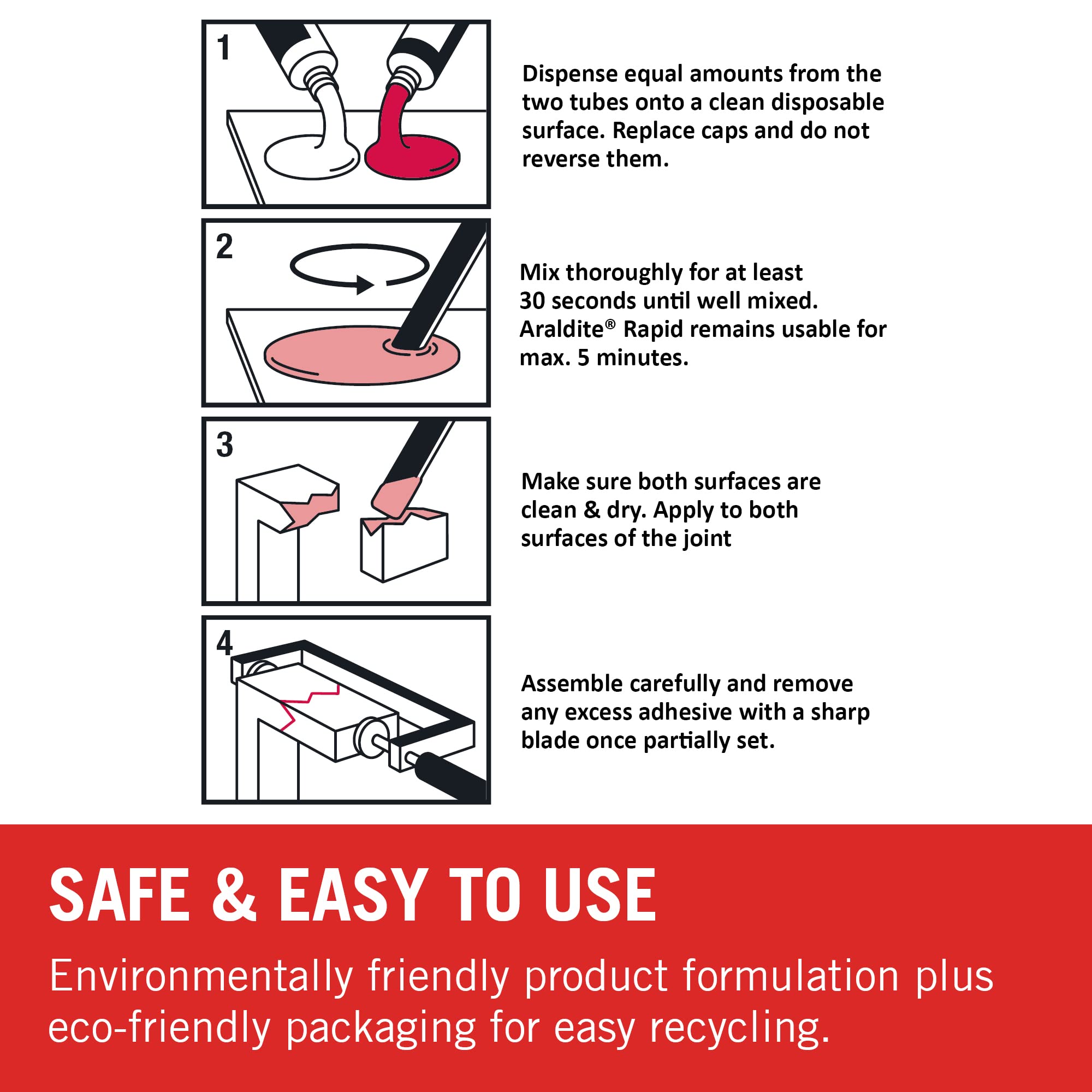 1

Dispense equal amounts from the two tubes onto a clean disposable surface. Replace caps and do not reverse them.

2

Mix thoroughly for at least 30 seconds until well mixed. Araldite® Rapid remains usable for max. 5 minutes.

3

Make sure both surfaces are clean & dry. Apply to both surfaces of the joint

4

Assemble carefully and remove any excess adhesive with a sharp blade once partially set.

SAFE & EASY TO USE

Environmentally friendly product formulation plus eco-friendly packaging for easy recycling.