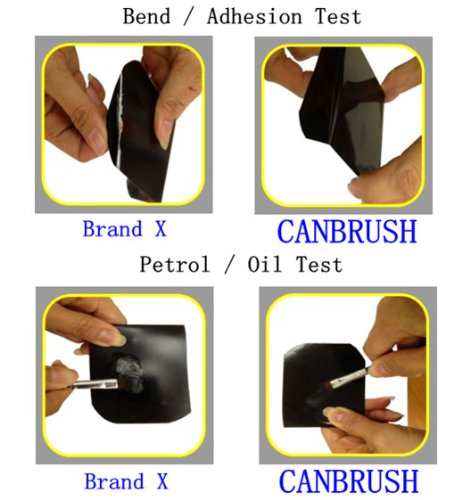 Bend / Adhesion Test

Brand X

CANBRUSH

Petrol / Oil Test

Brand X

CANBRUSH