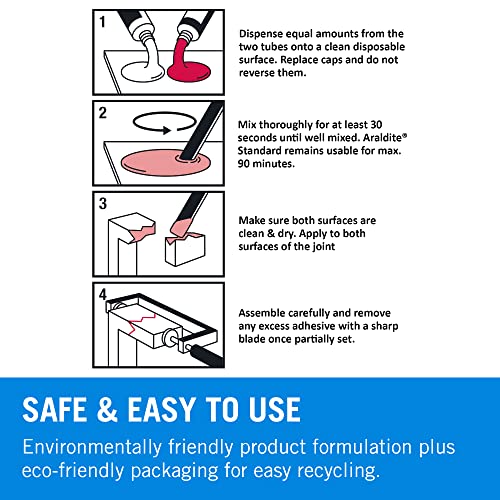 1

Dispense equal amounts from the two tubes onto a clean disposable surface. Replace caps and do not reverse them.

2

Mix thoroughly for at least 30 seconds until well mixed. Araldite® Standard remains usable for max. 90 minutes.

3

Make sure both surfaces are clean & dry. Apply to both surfaces of the joint

4

Assemble carefully and remove any excess adhesive with a sharp blade once partially set.

SAFE & EASY TO USE

Environmentally friendly product formulation plus eco-friendly packaging for easy recycling.