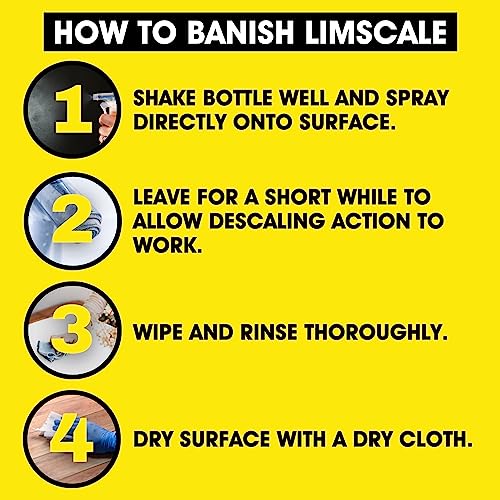 HOW TO BANISH LIMSCALE

1

SHAKE BOTTLE WELL AND SPRAY DIRECTLY ONTO SURFACE.

2

LEAVE FOR A SHORT WHILE TO ALLOW DESCALING ACTION TO WORK.

3

WIPE AND RINSE THOROUGHLY.

4

DRY SURFACE WITH A DRY CLOTH.