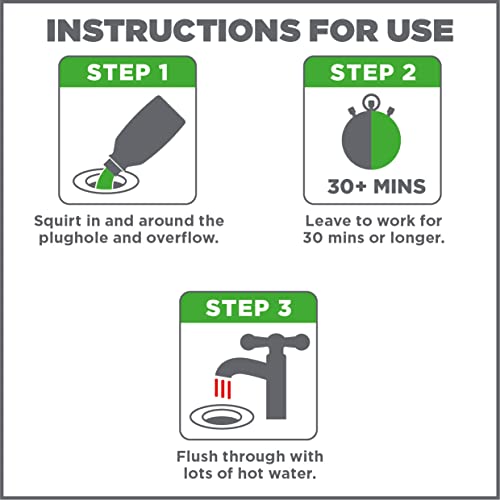 INSTRUCTIONS FOR USE

STEP 1

Squirt in and around the plughole and overflow.

STEP 2

30+ MINS

Leave to work for 30 mins or longer.

STEP 3

Flush through with lots of hot water.