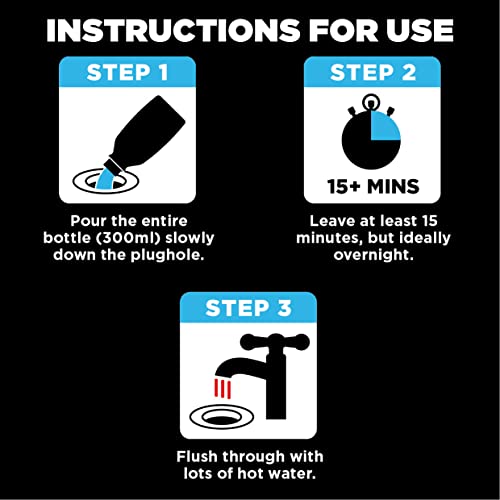 INSTRUCTIONS FOR USE

STEP 1

Pour the entire bottle (300ml) slowly down the plughole.

STEP 2

15+ MINS

Leave at least 15 minutes, but ideally overnight.

STEP 3

Flush through with lots of hot water.