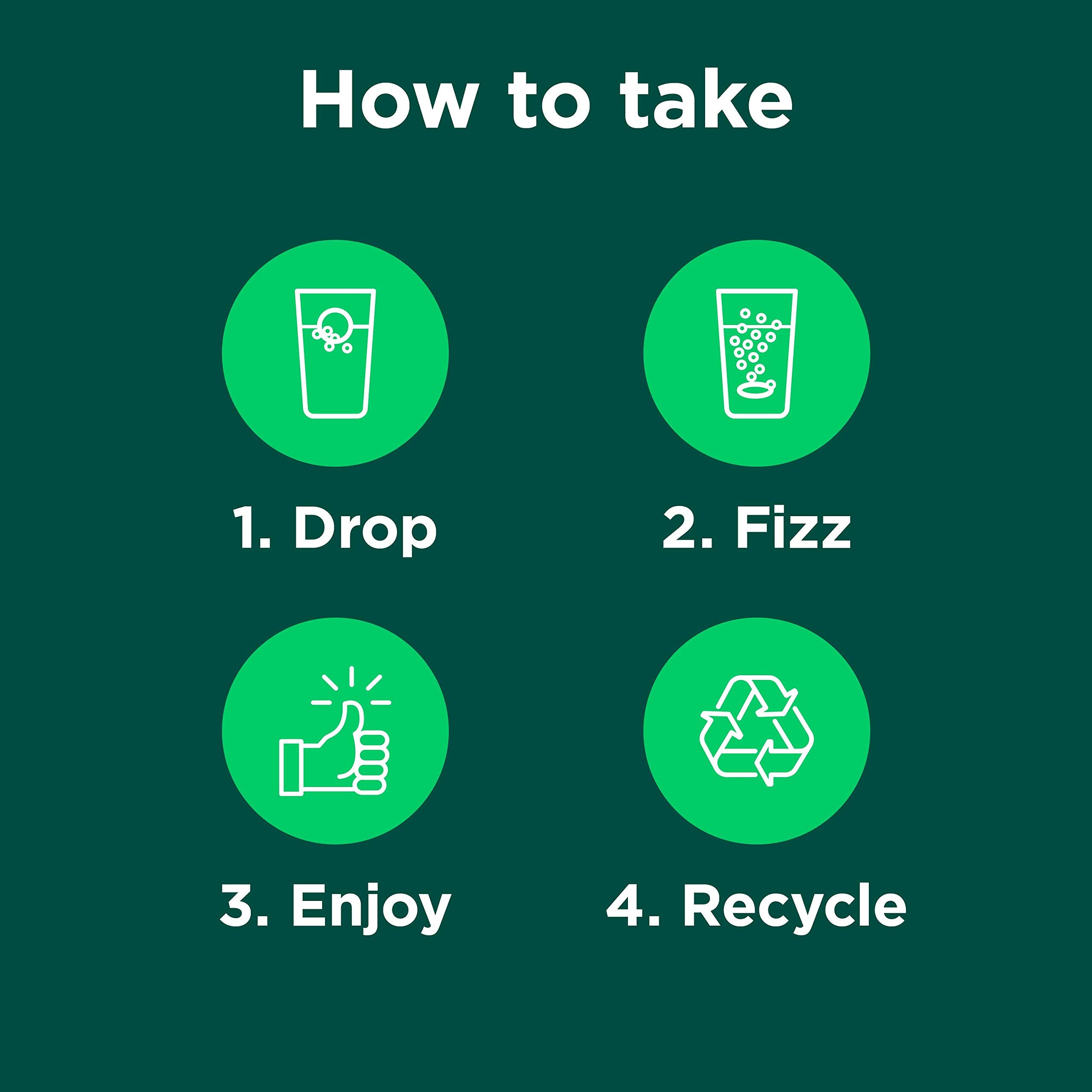 How to take

1. Drop

2. Fizz

3. Enjoy

4. Recycle