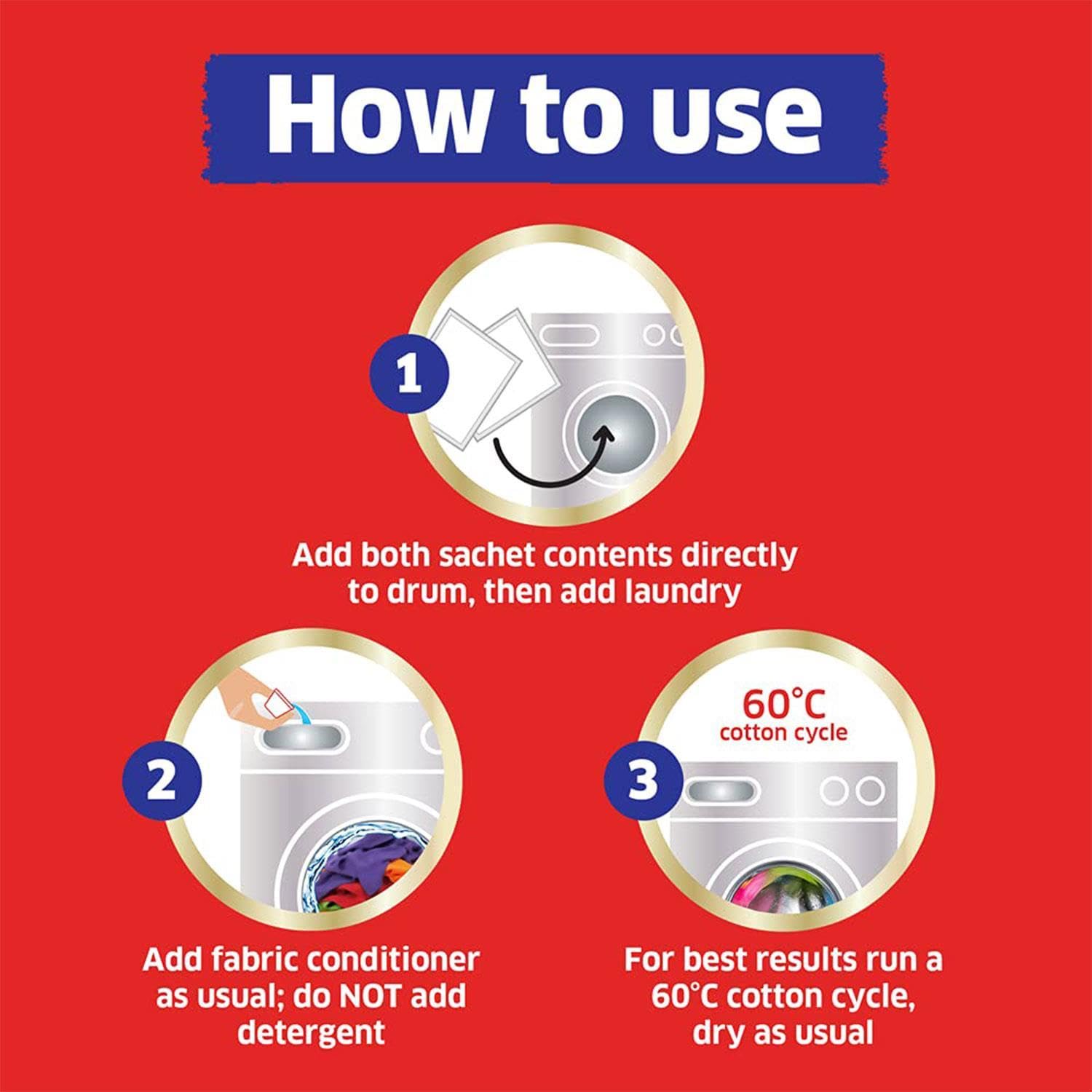 How to use

1

Add both sachet contents directly to drum, then add laundry

2

Add fabric conditioner as usual; do NOT add detergent

60°C
cotton cycle

3

For best results run a 60°C cotton cycle, dry as usual